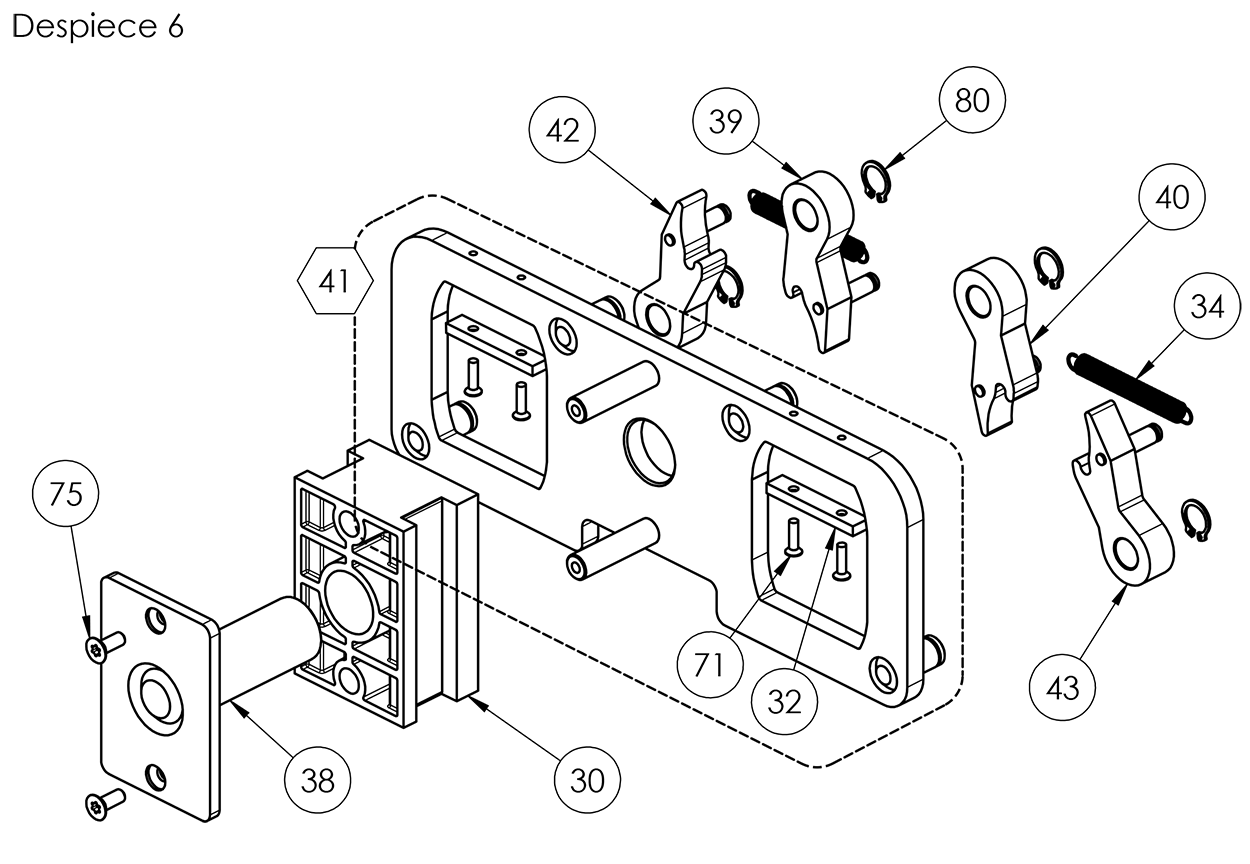 Despiece 6

42
39
80
40
41
34
75
71
32
43
38
30