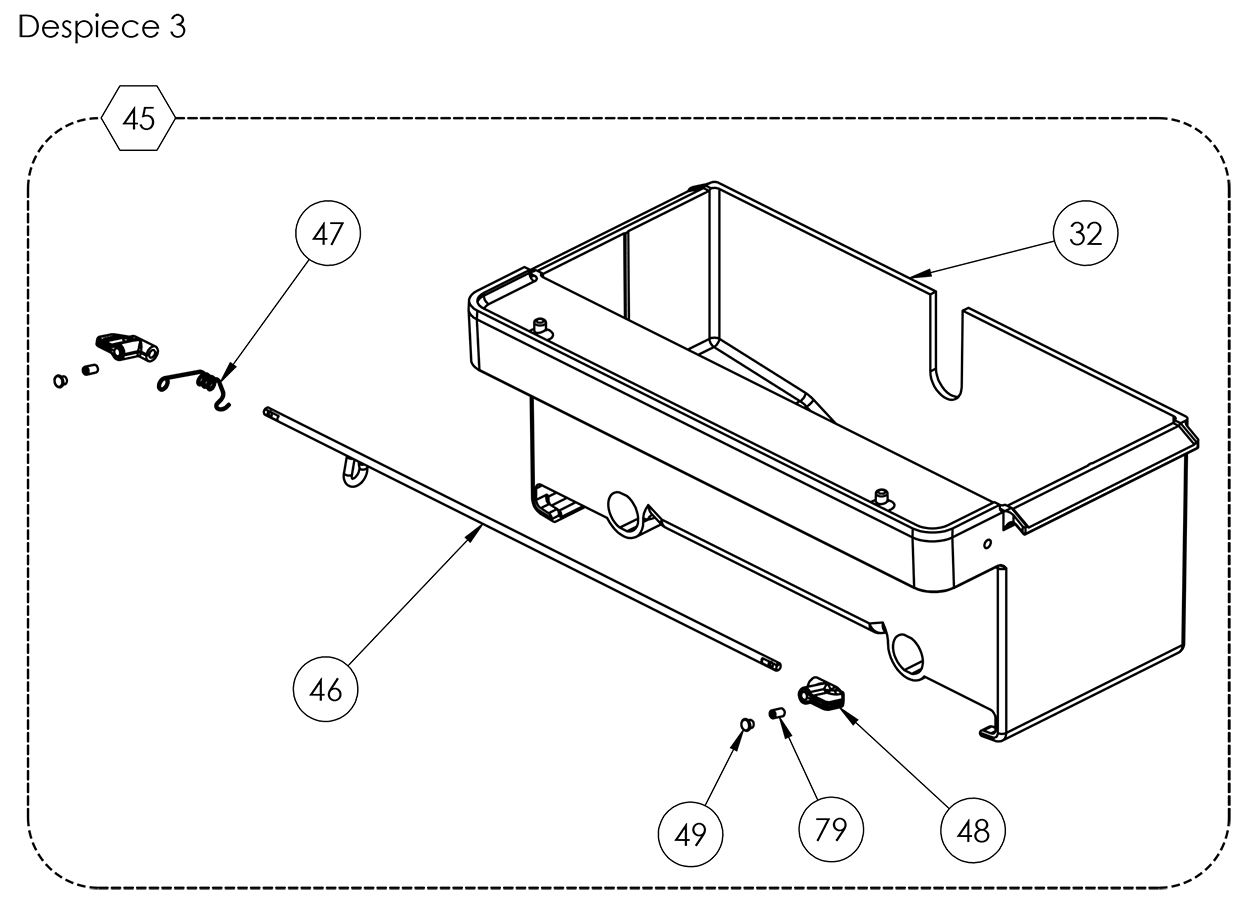 Despiece 3

45

47

32

46

49

79

48