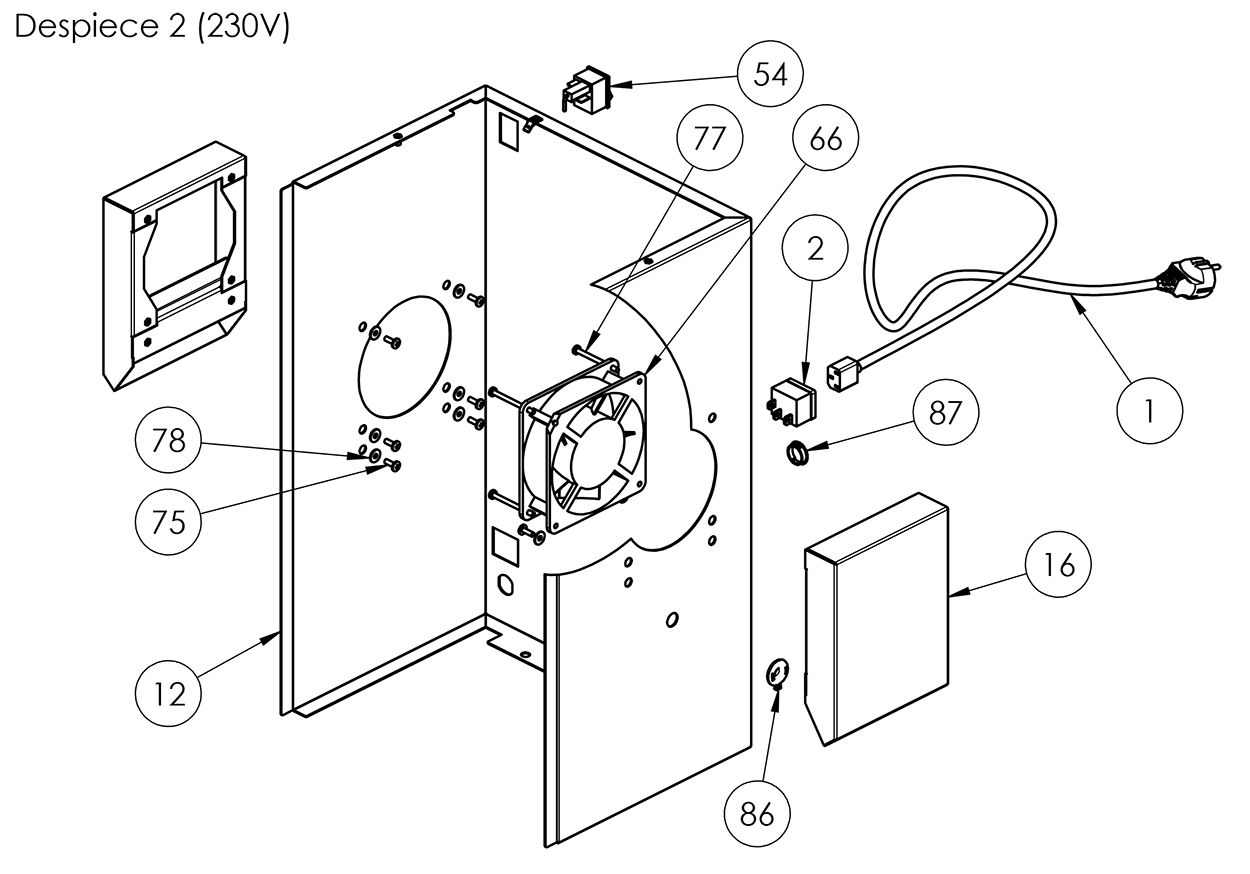 Despiece 2 (230V)

54

77

66

2

1

87

78

75

16

12

86