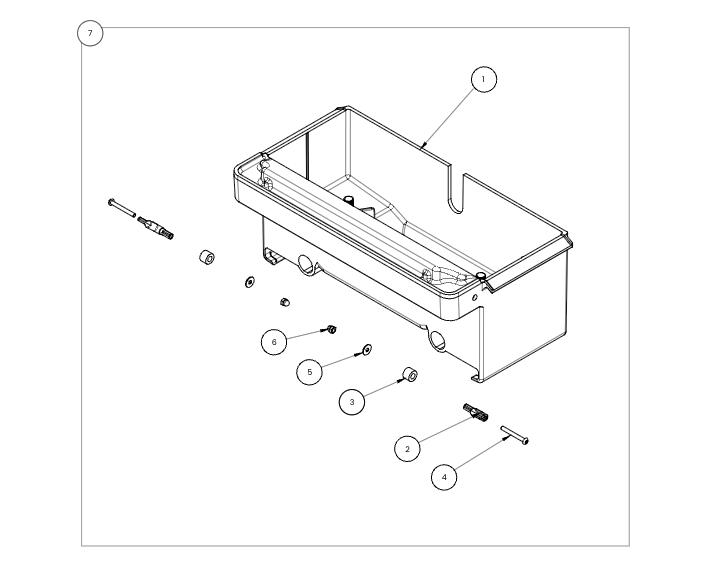 7
1
6
5
3
2
4