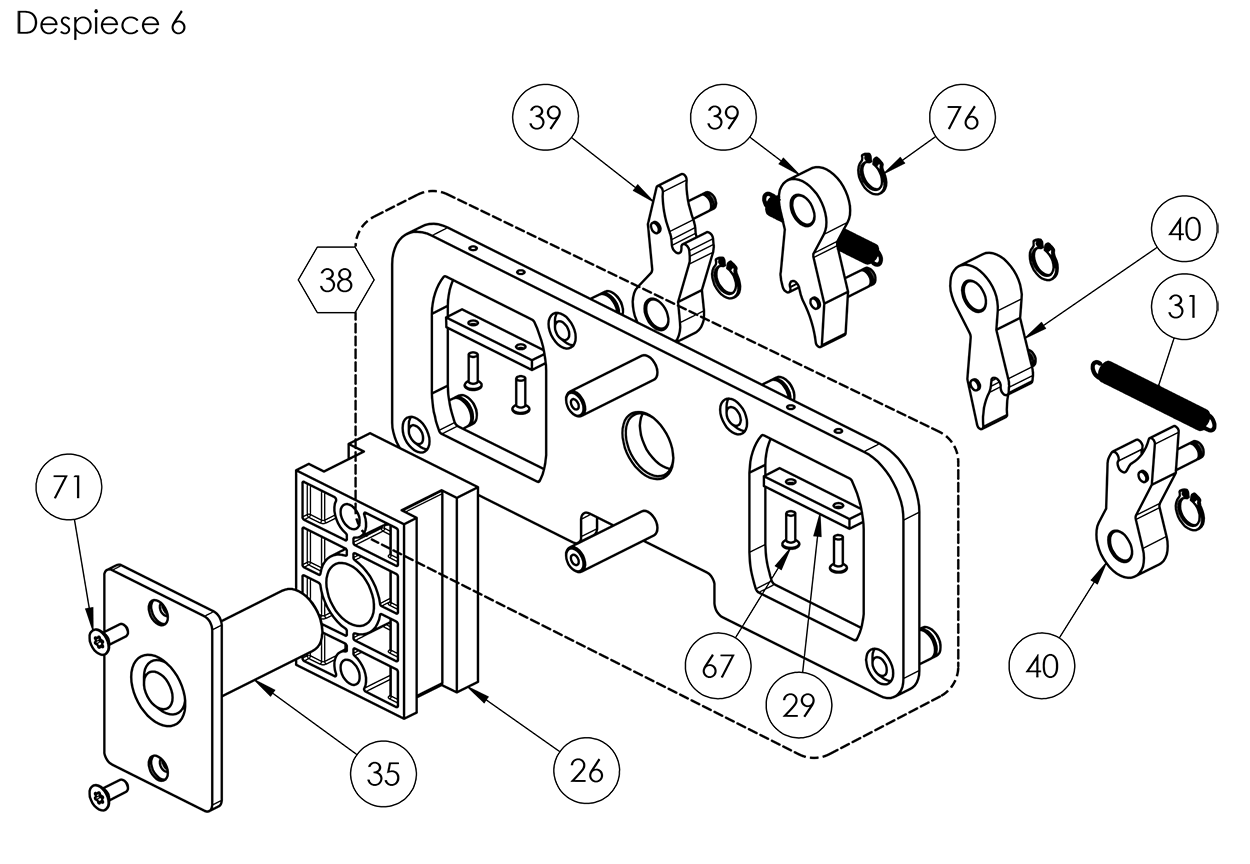 Despiece 6

39
39
76
38
40
31
71
67
29
40
35
26