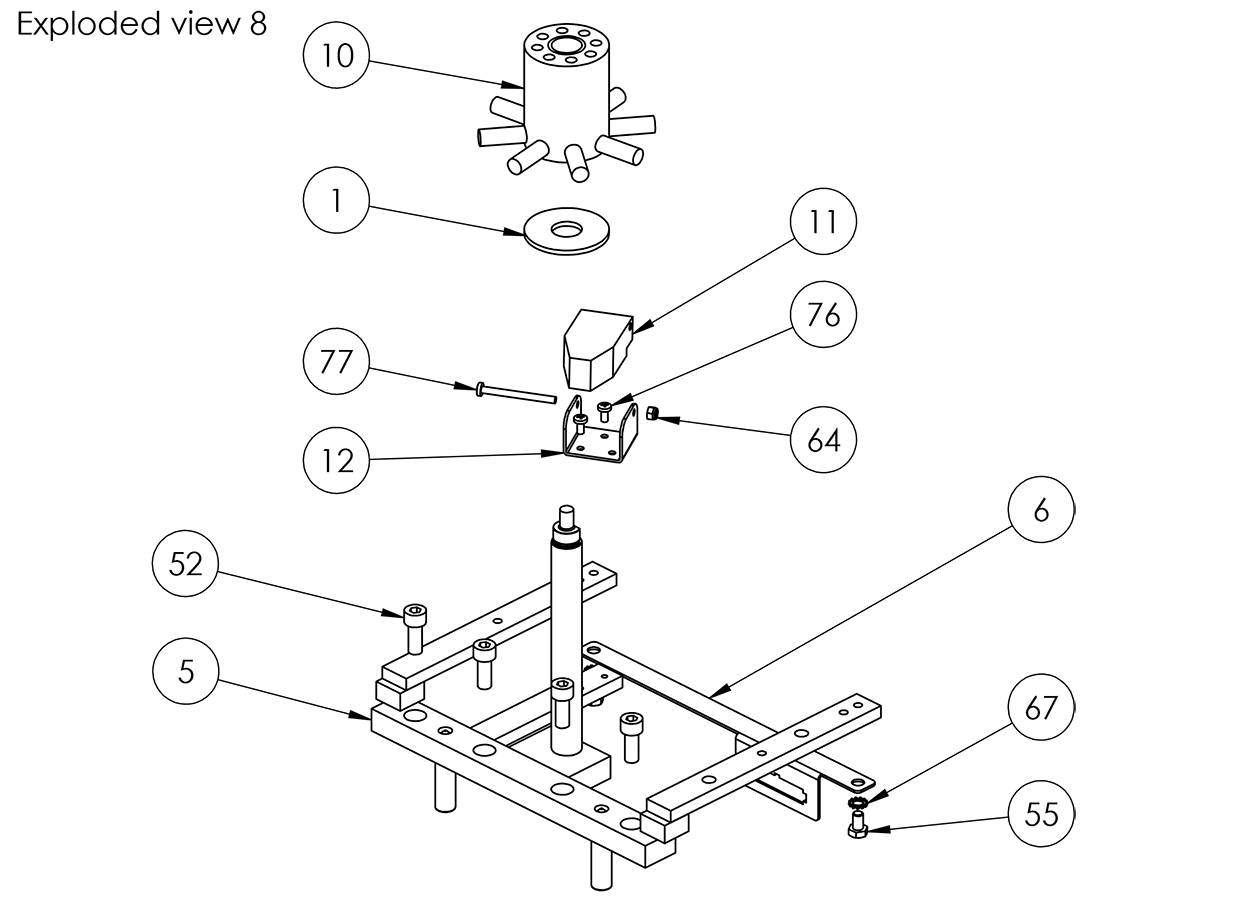 Exploded view 8

10

1

11

76

77

64

12

6

52

5

67

55