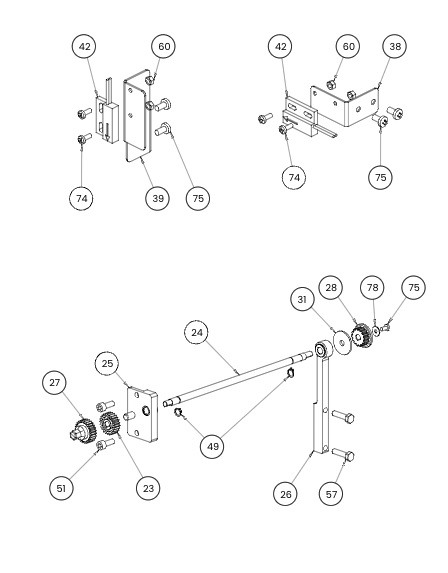 42
60
74
39
75

42
60
38
74
75

31
28
78
75
24
25
27
49
51
23
26
57