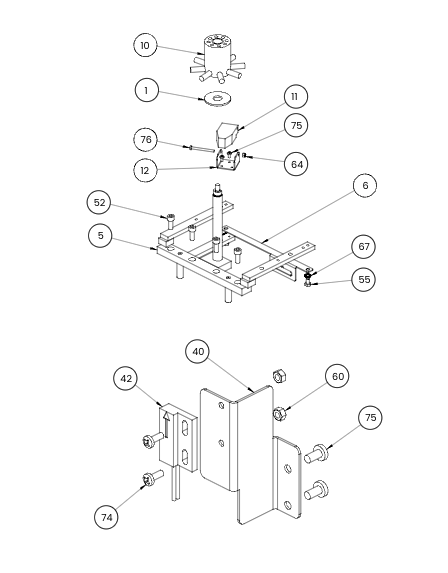 10
1
11
75
76
64
12
6
52
5
67
55
40
42
60
75
74