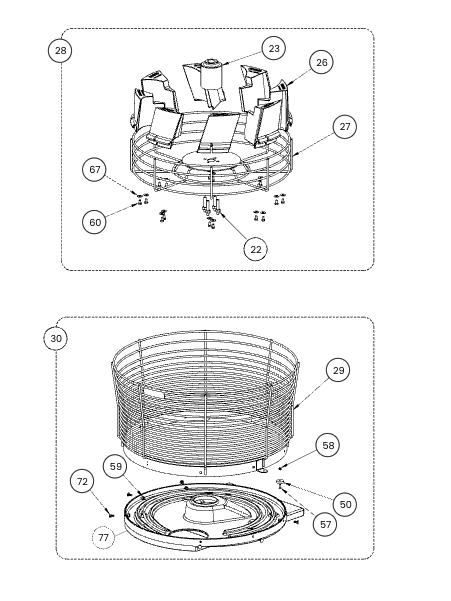 28
23
26
27
67
60
22

30
29
58
59
72
50
57
77