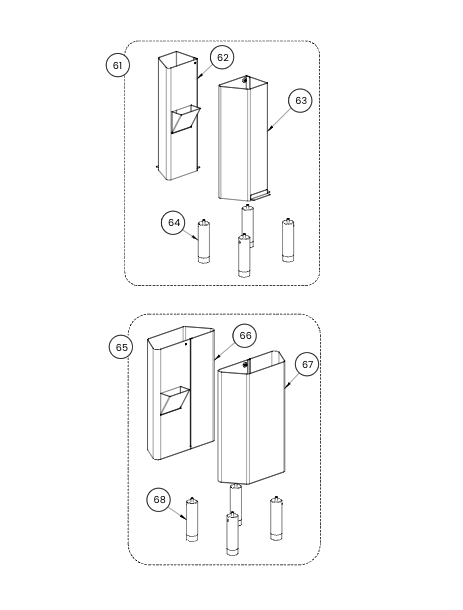 61
62
63
64
65
66
67
68