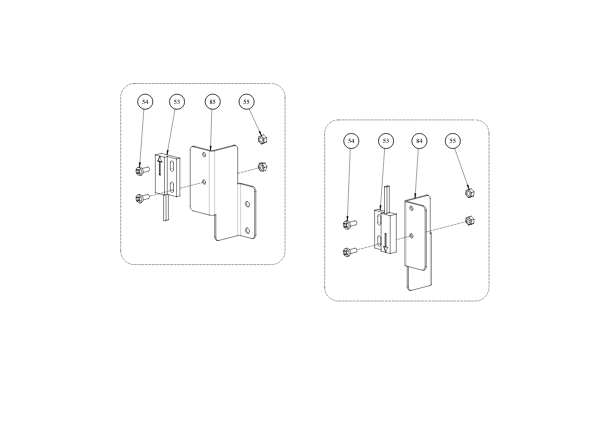 54
53
85
55

54
53
84
55