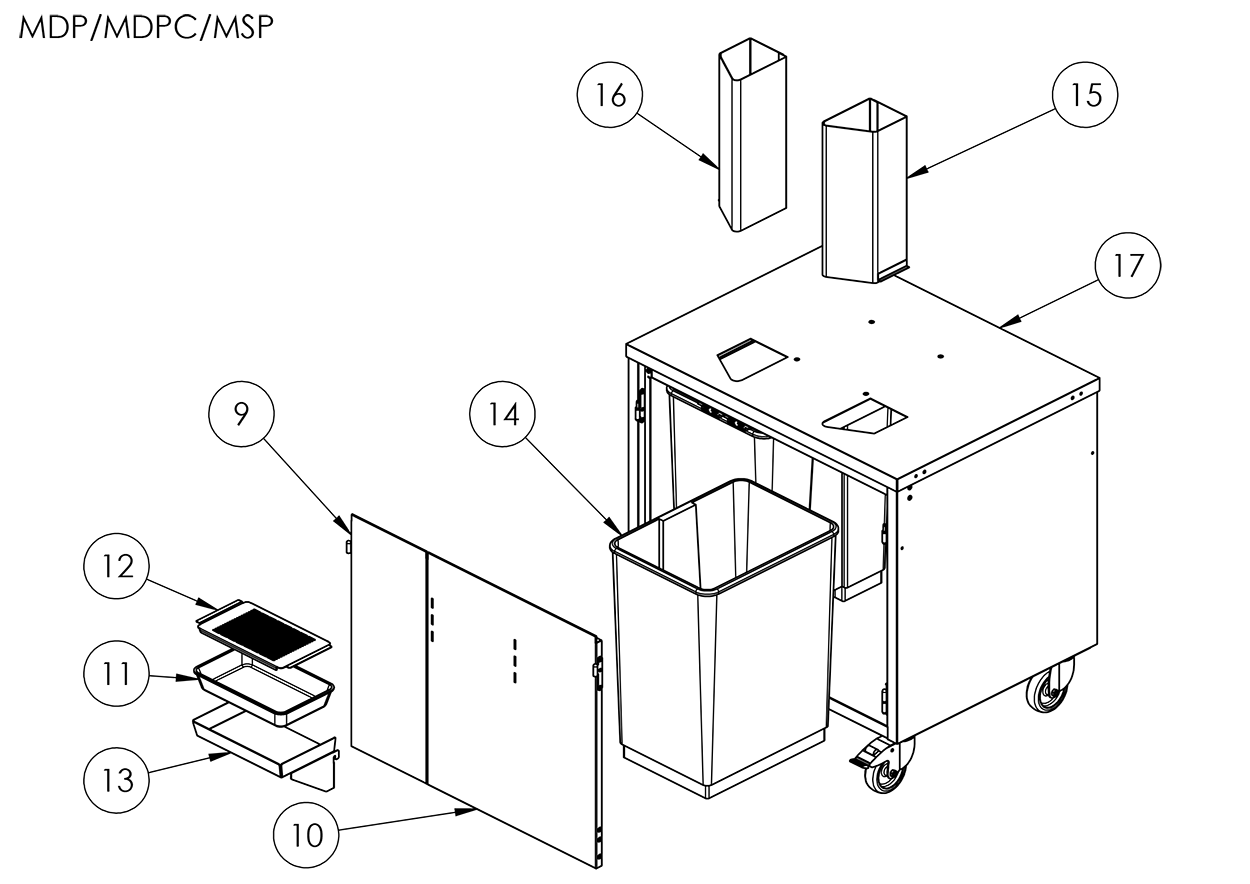 MDP/MDPC/MSP

16

15

17

9

14

12

11

13

10