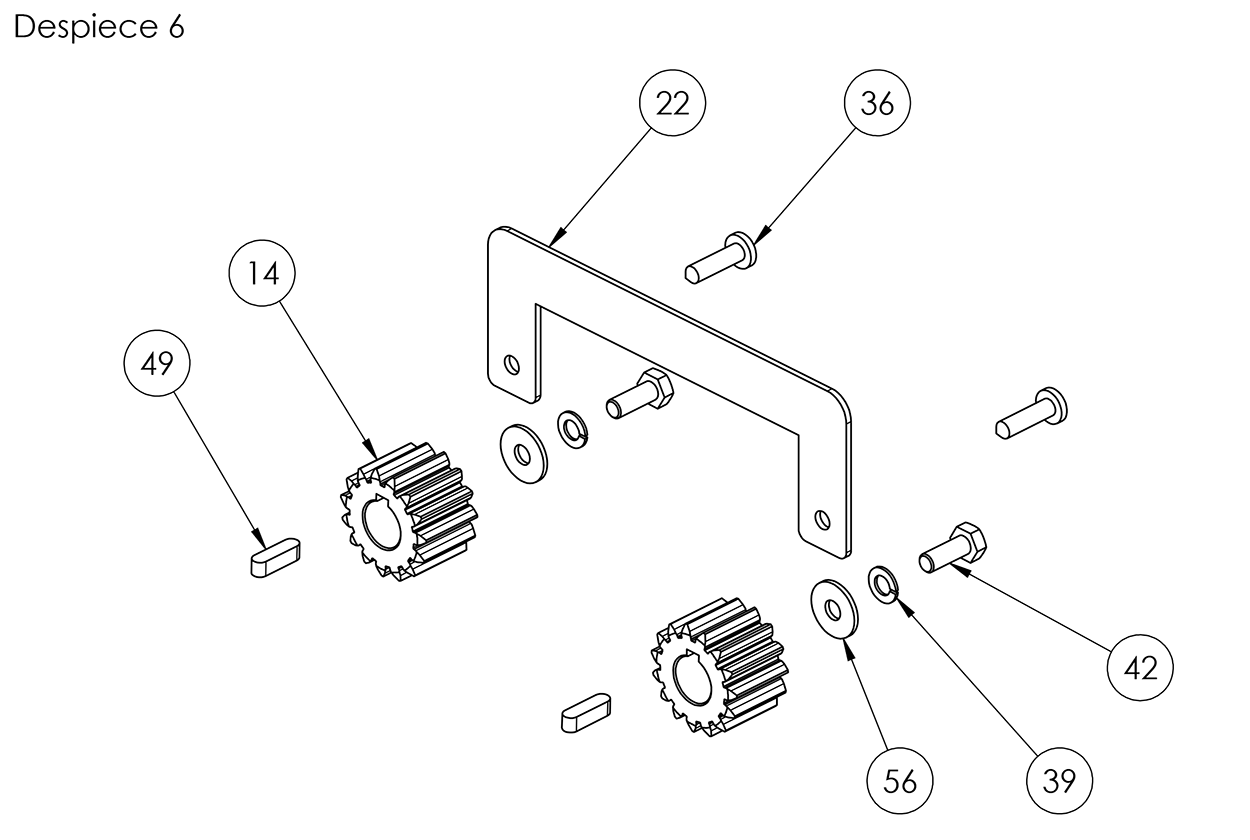 Despiece 6

22

36

14

49

42

56

39