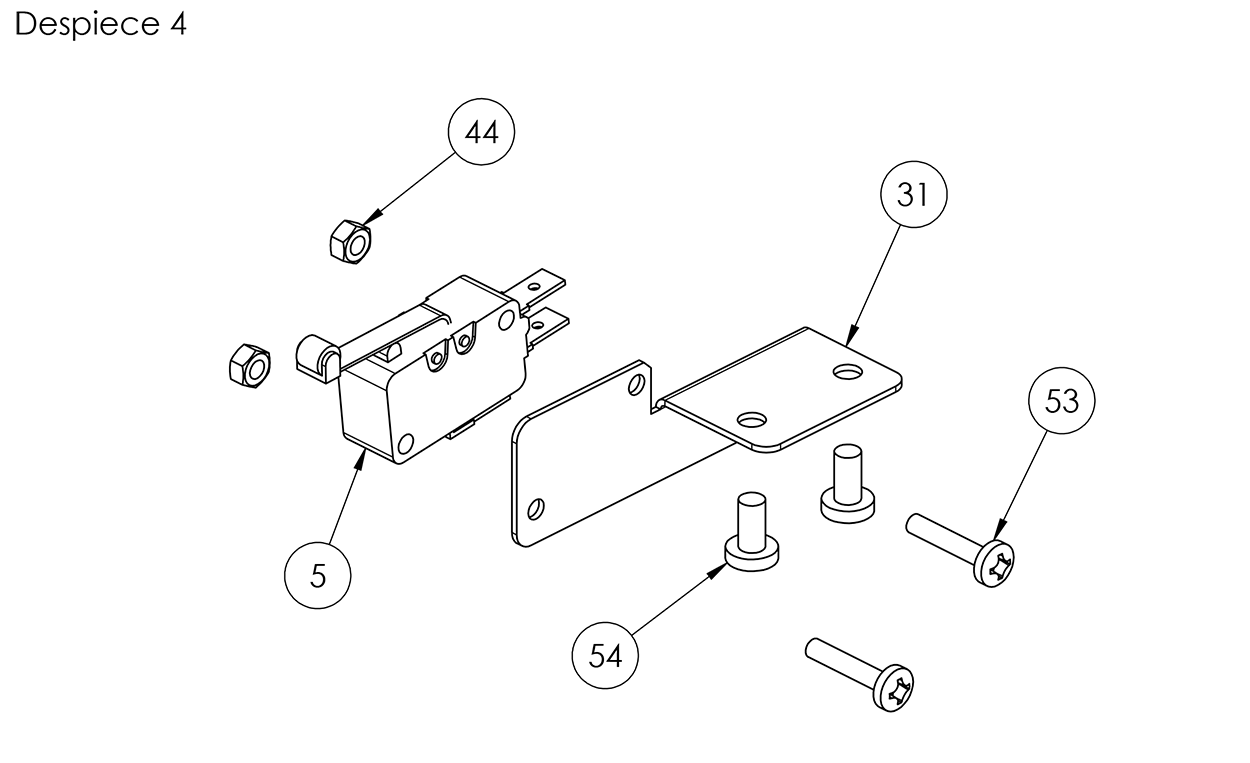 Despiece 4

44

31

53

5

54