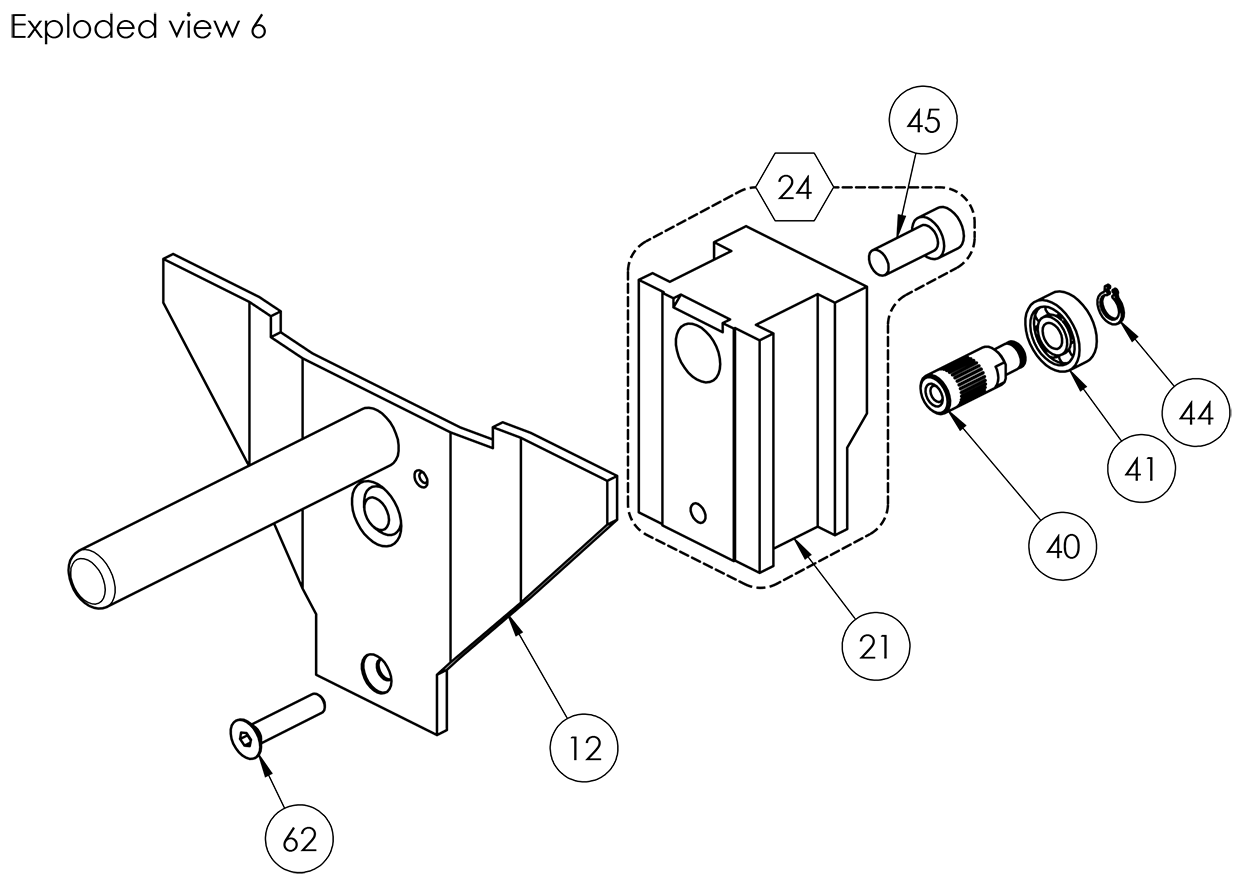 Exploded view 6

45

24

44

41

40

21

12

62