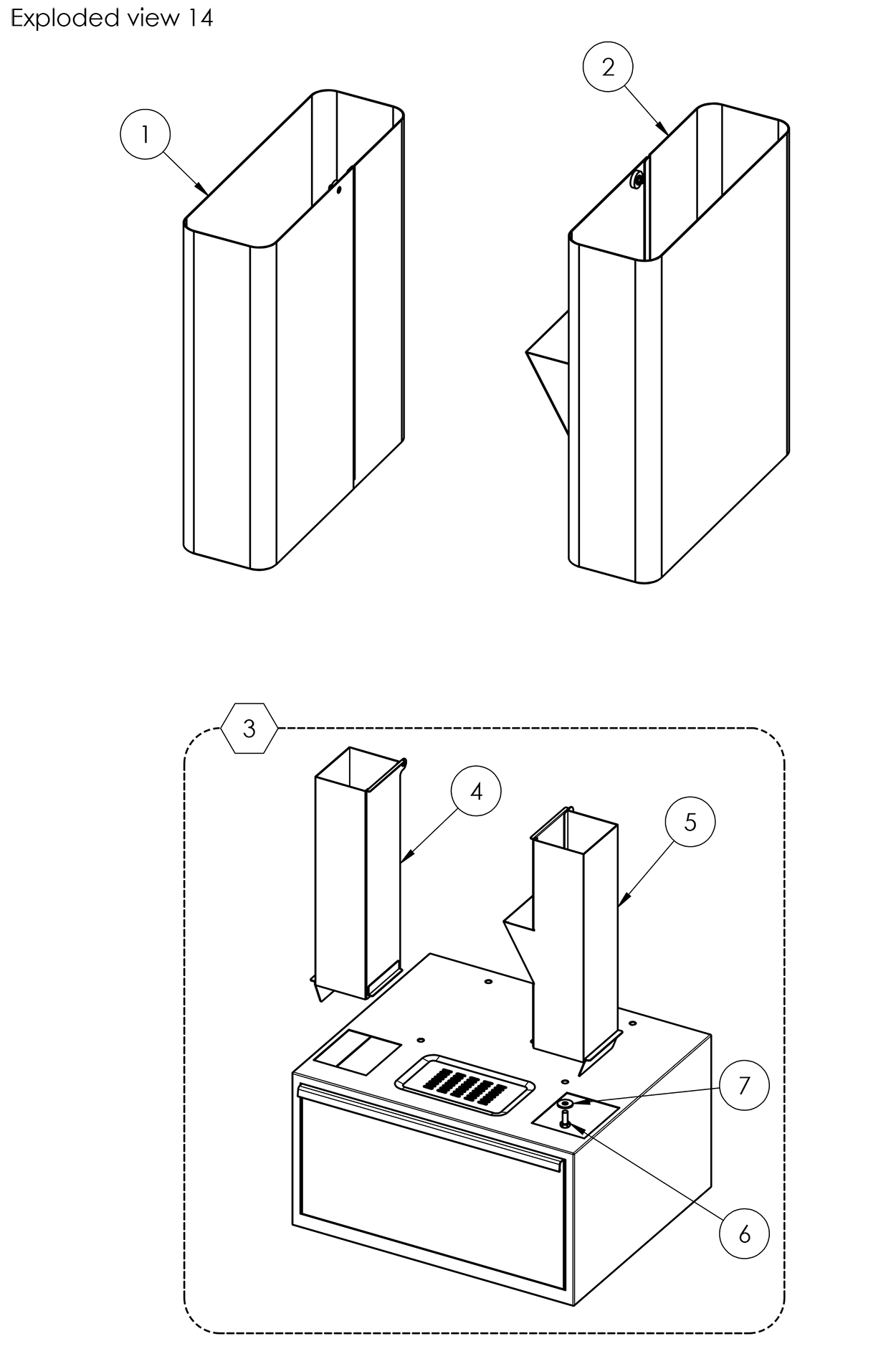 Exploded view 14

1

2

3

4

5

7

6