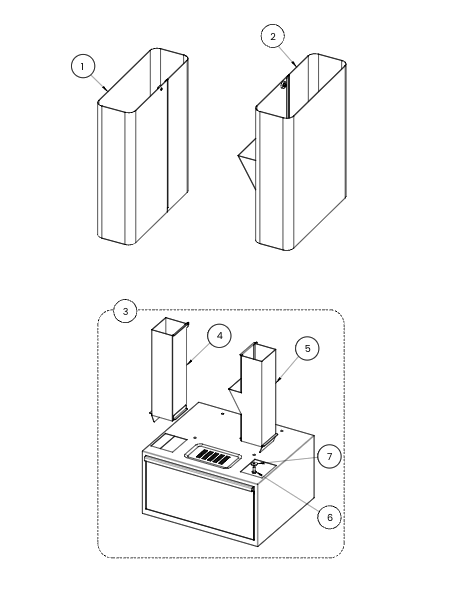 1
2
3
4
5
7
6