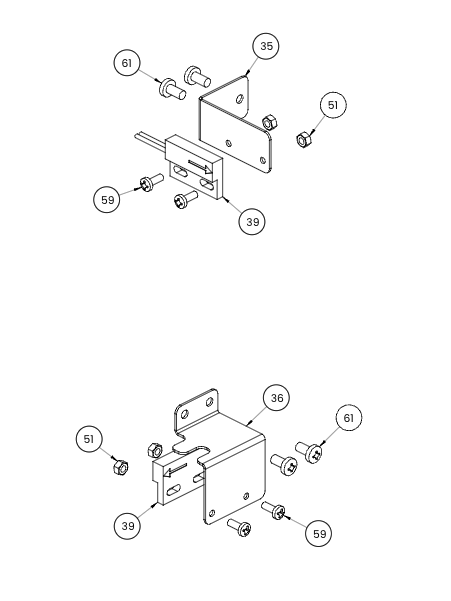 61
35
51
59
39
36
61
51
39
59