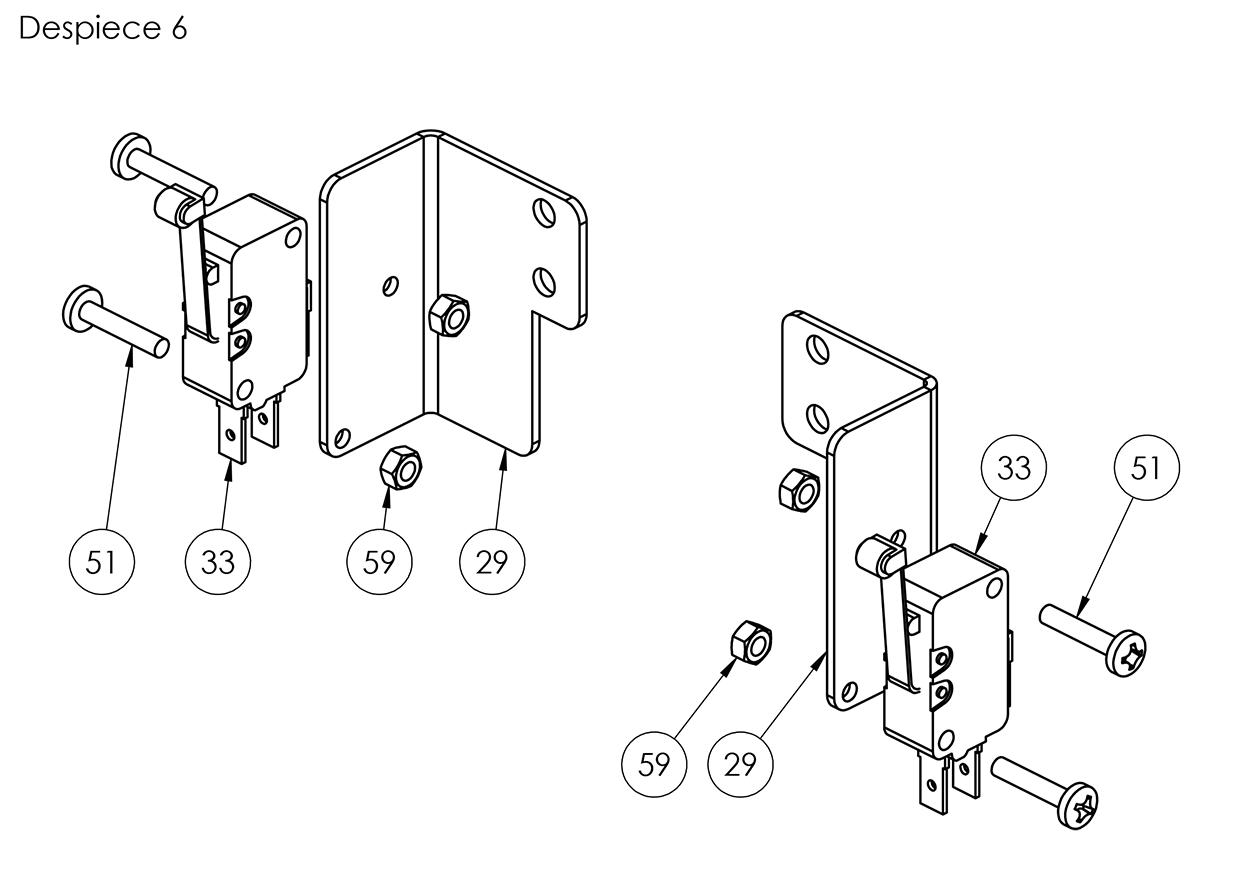 Despiece 6

51
33
59
29

33
51
59
29