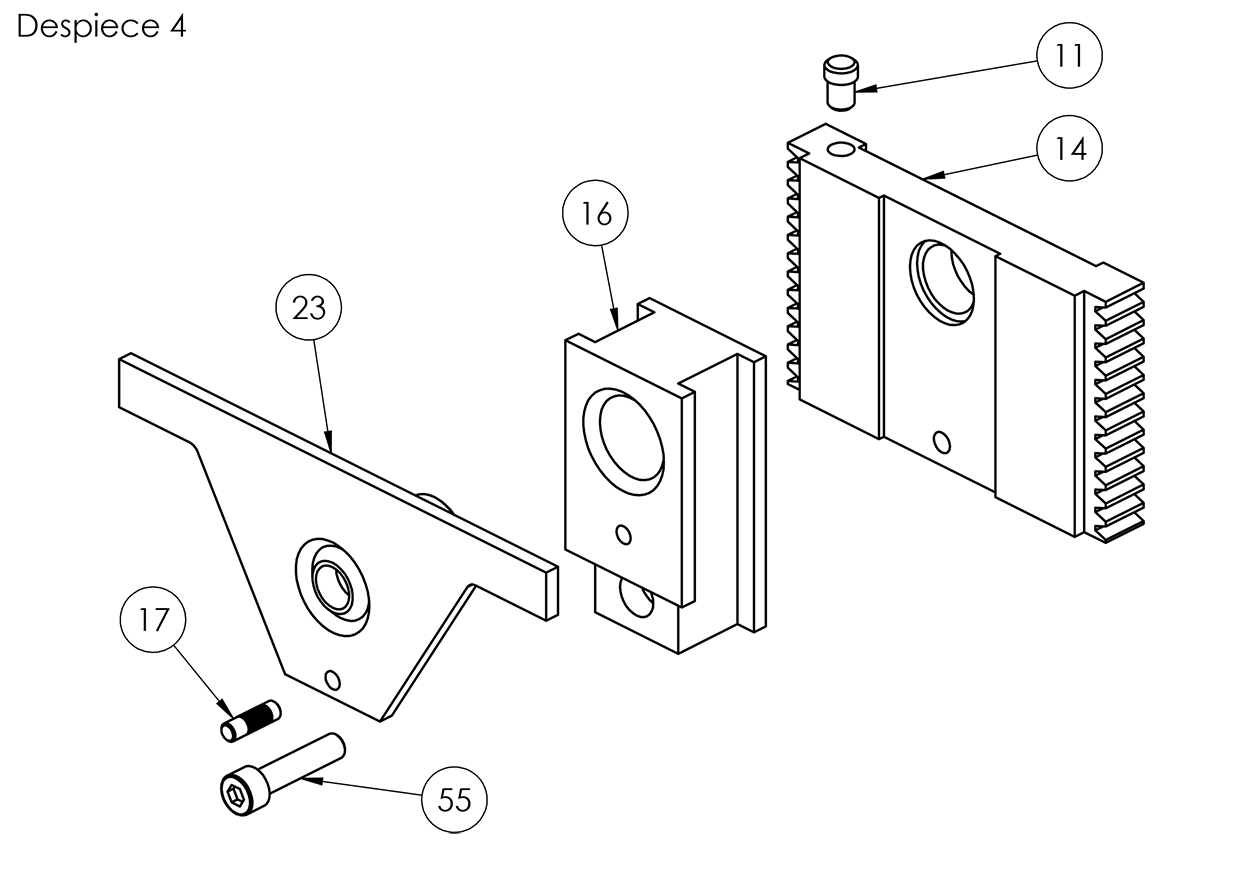 Despiece 4

11

14

16

23

17

55