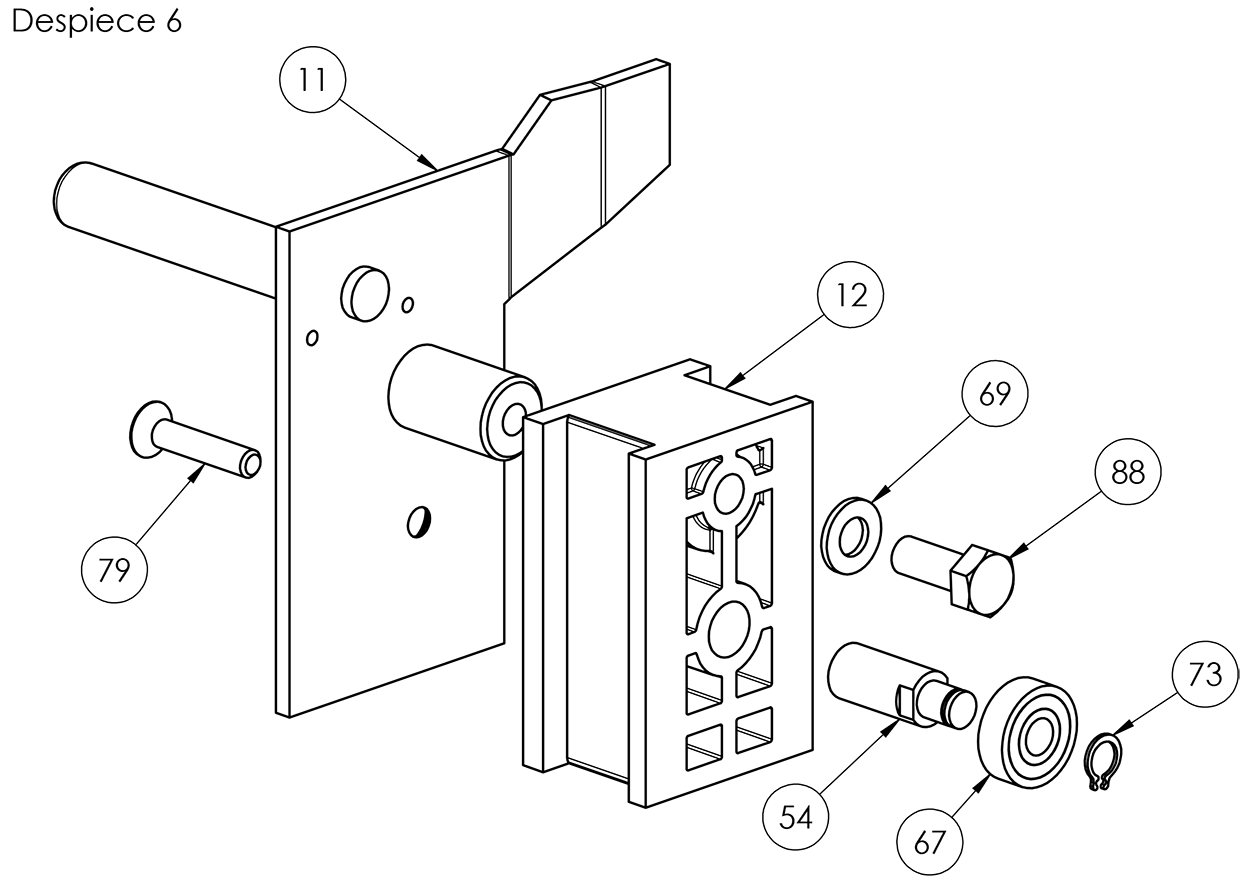 Despiece 6

11

12

69

88

79

73

54

67