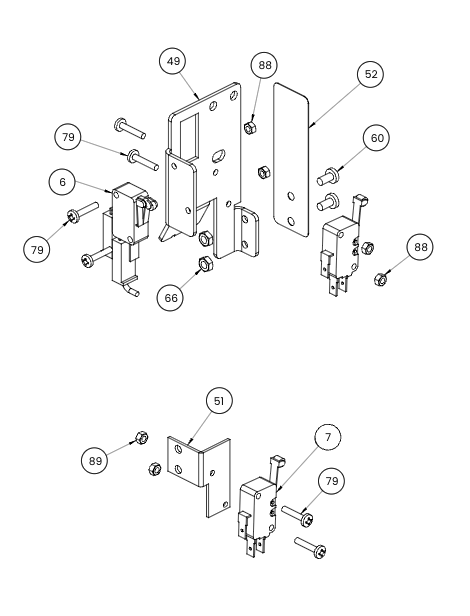 49
88
52
79
60
6
79
88
66
51
7
89
79