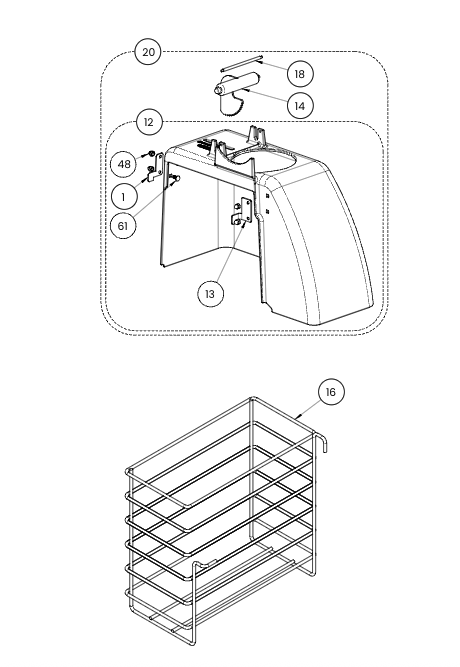 20
18
14
12
48
1
61
13
16