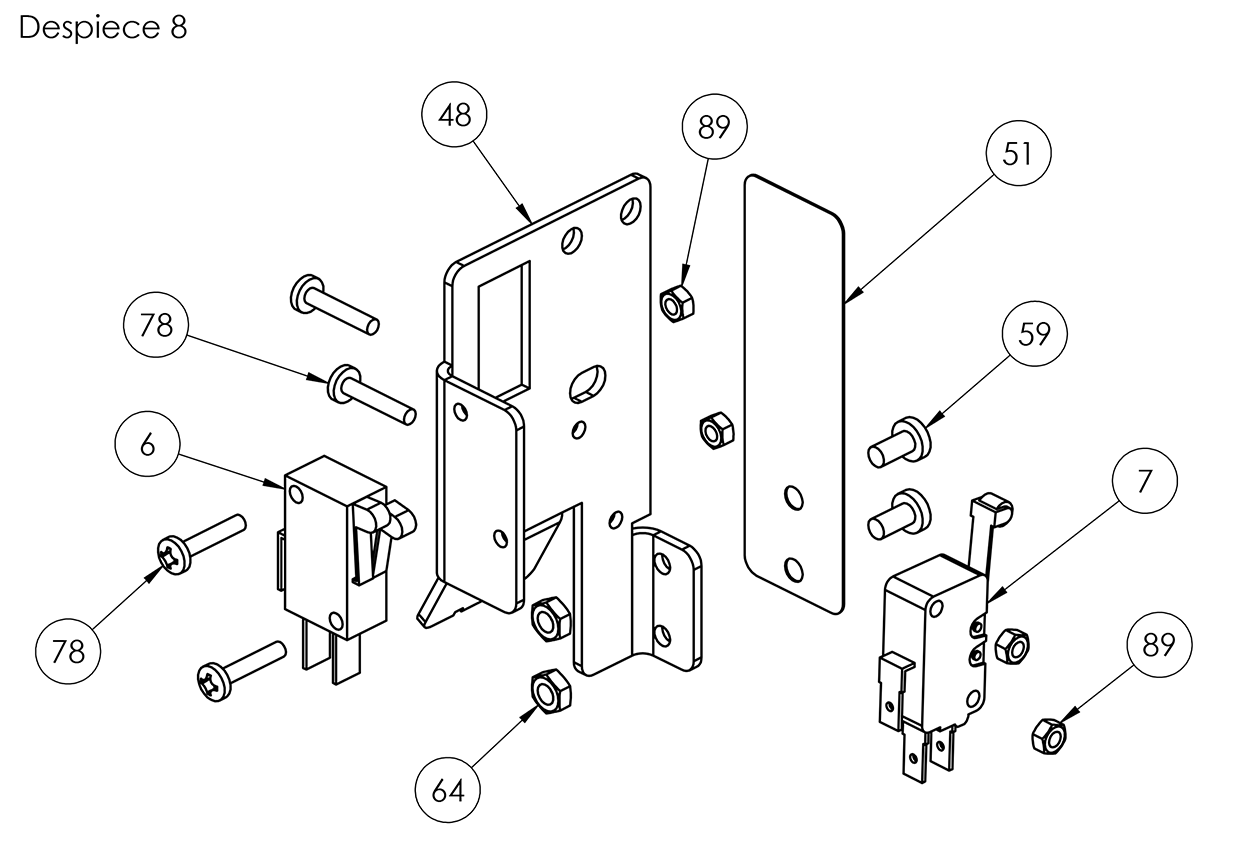 Despiece 8

48

89

51

78

59

6

7

78

89

64