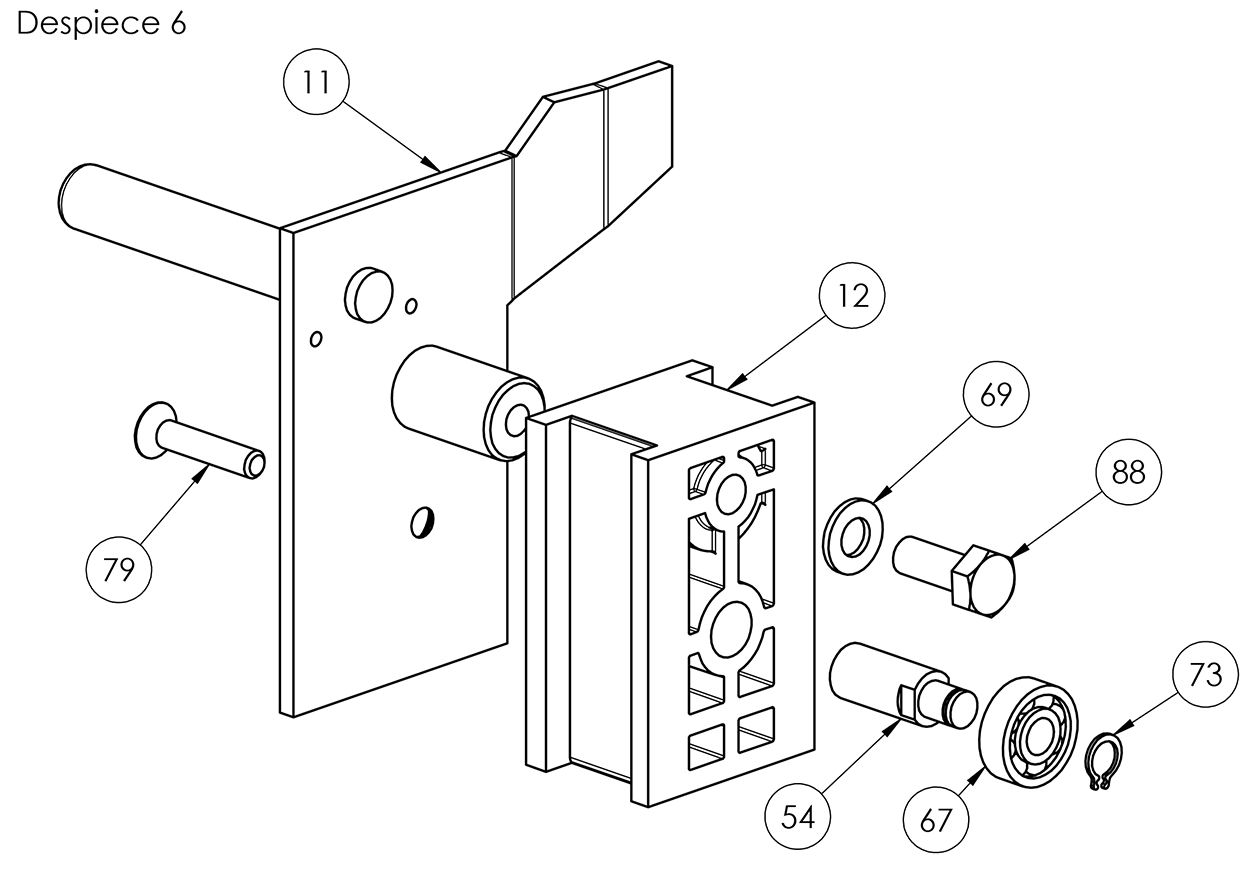 Despiece 6

11

12

69

88

79

73

54

67