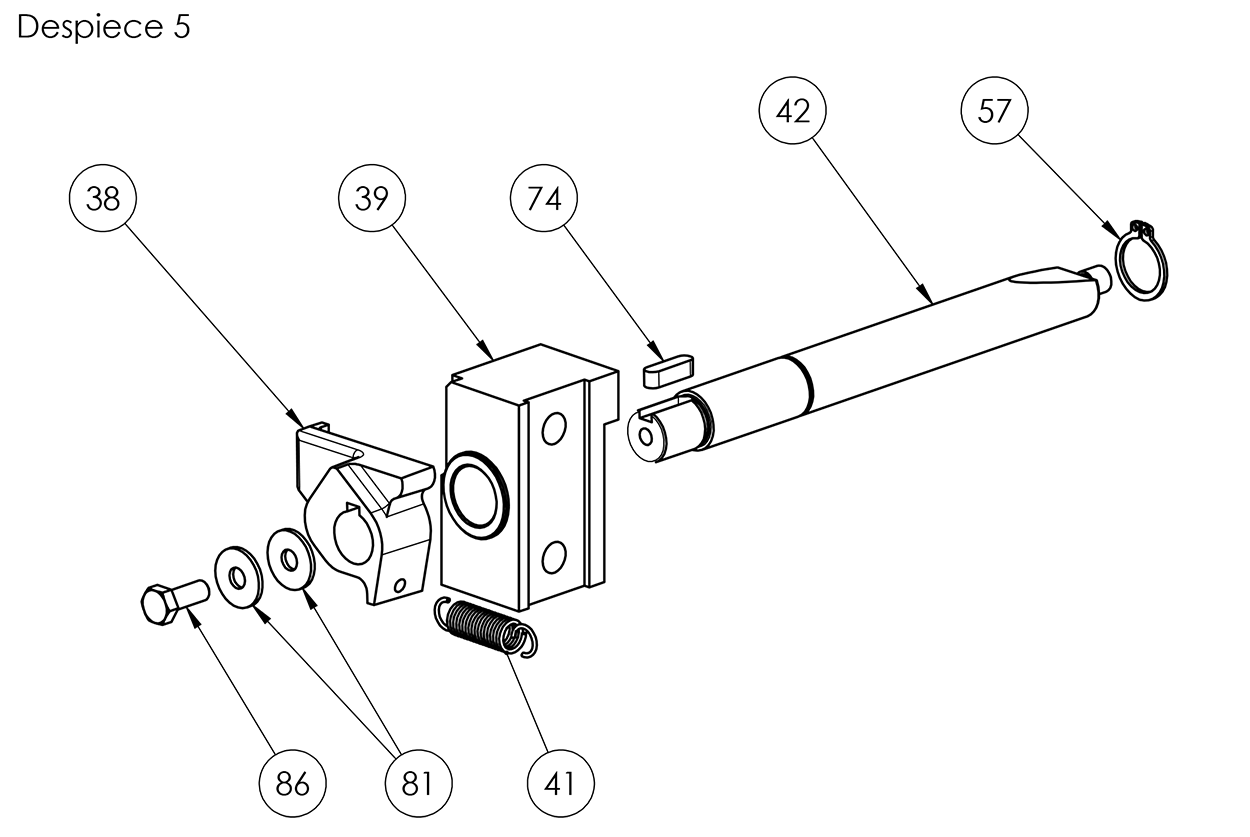 Despiece 5

42

57

38

39

74

86

81

41