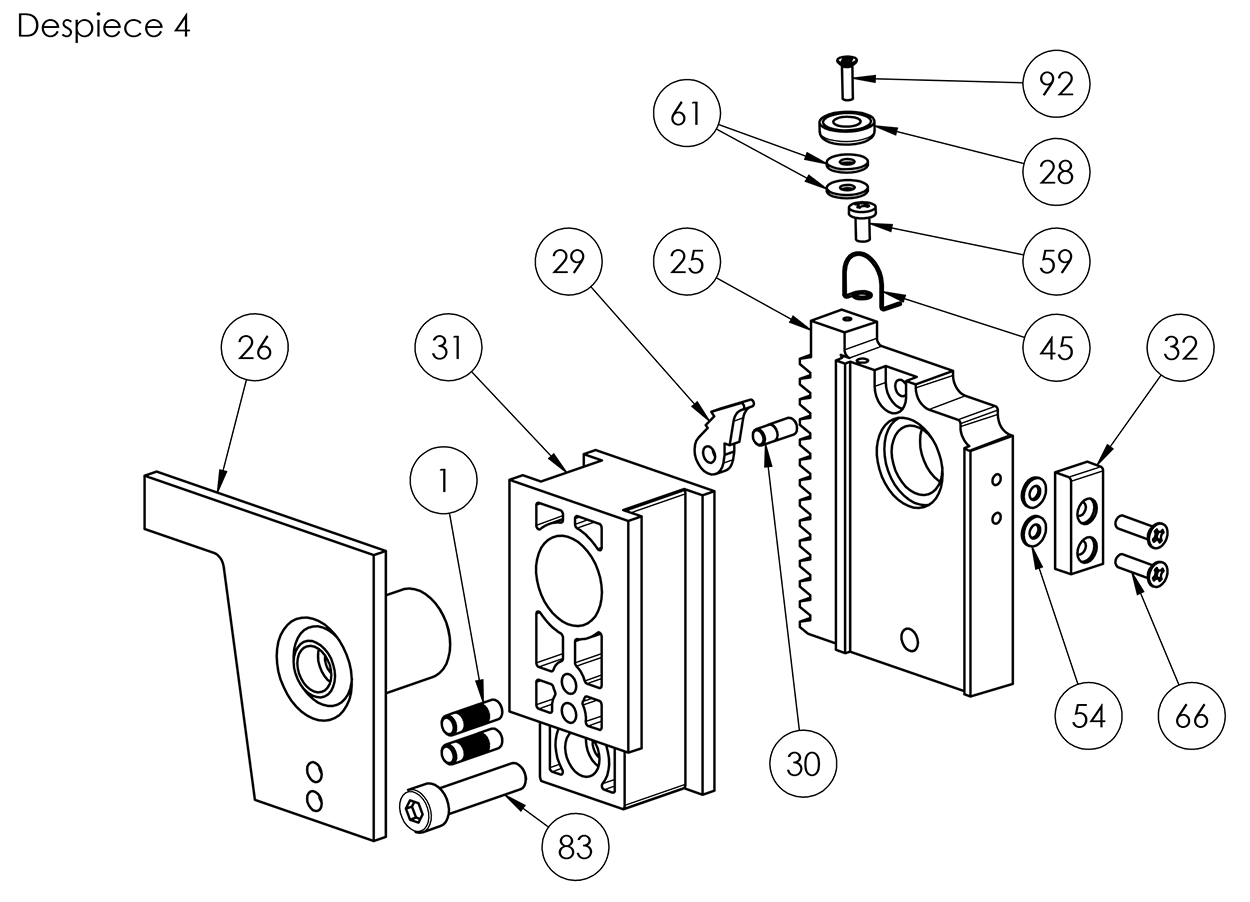 Despiece 4

92
61
28
59
29
25
45
26
31
32
1
54
66
30
83