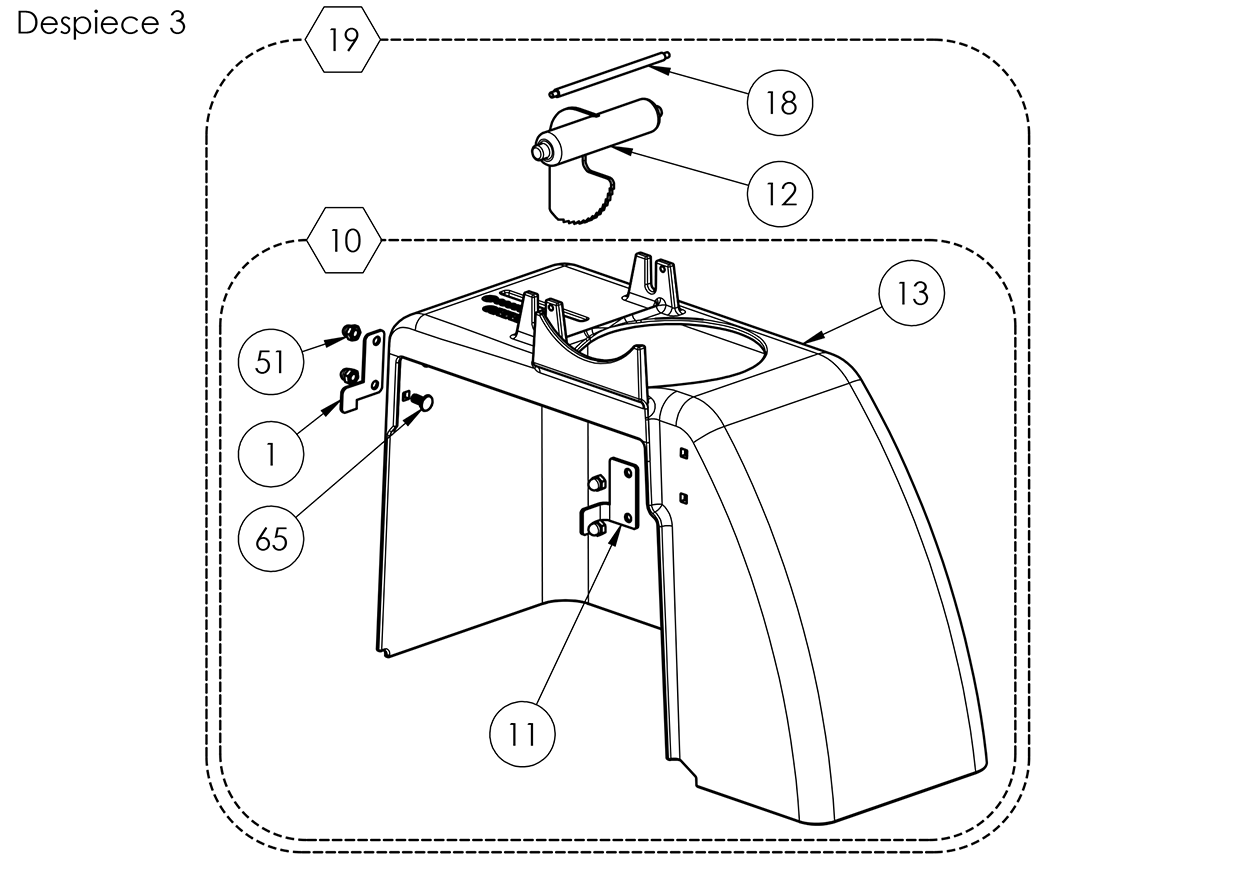 Despiece 3

19

18

12

10

13

51

1

65

11