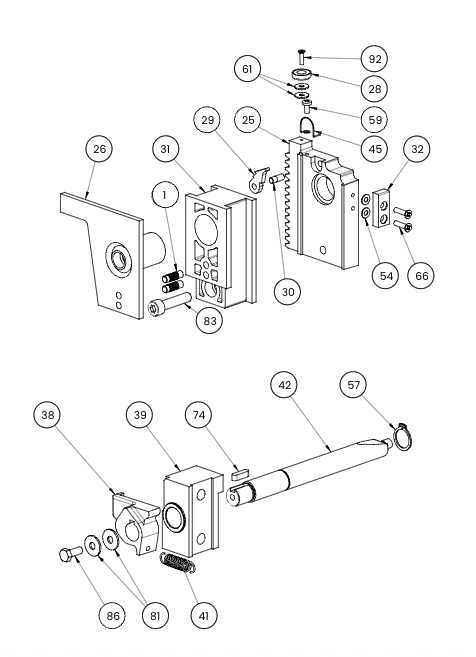 92
61
28
59
29
25
45
26
31
32
1
30
54
66
83
42
57
38
39
74
86
81
41