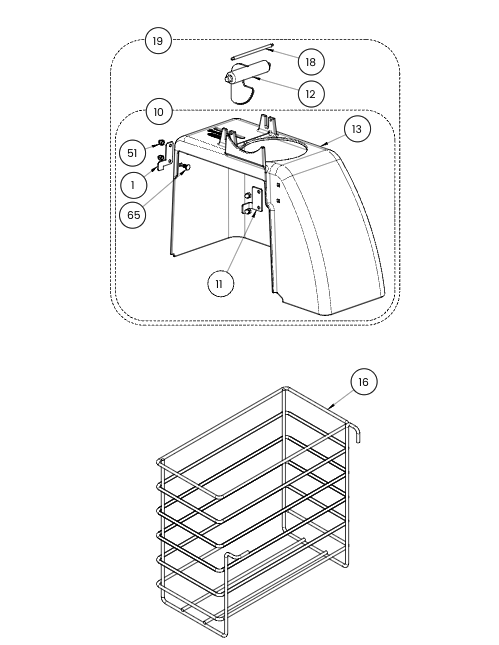 19

18

12

10

13

51

1

65

11

16